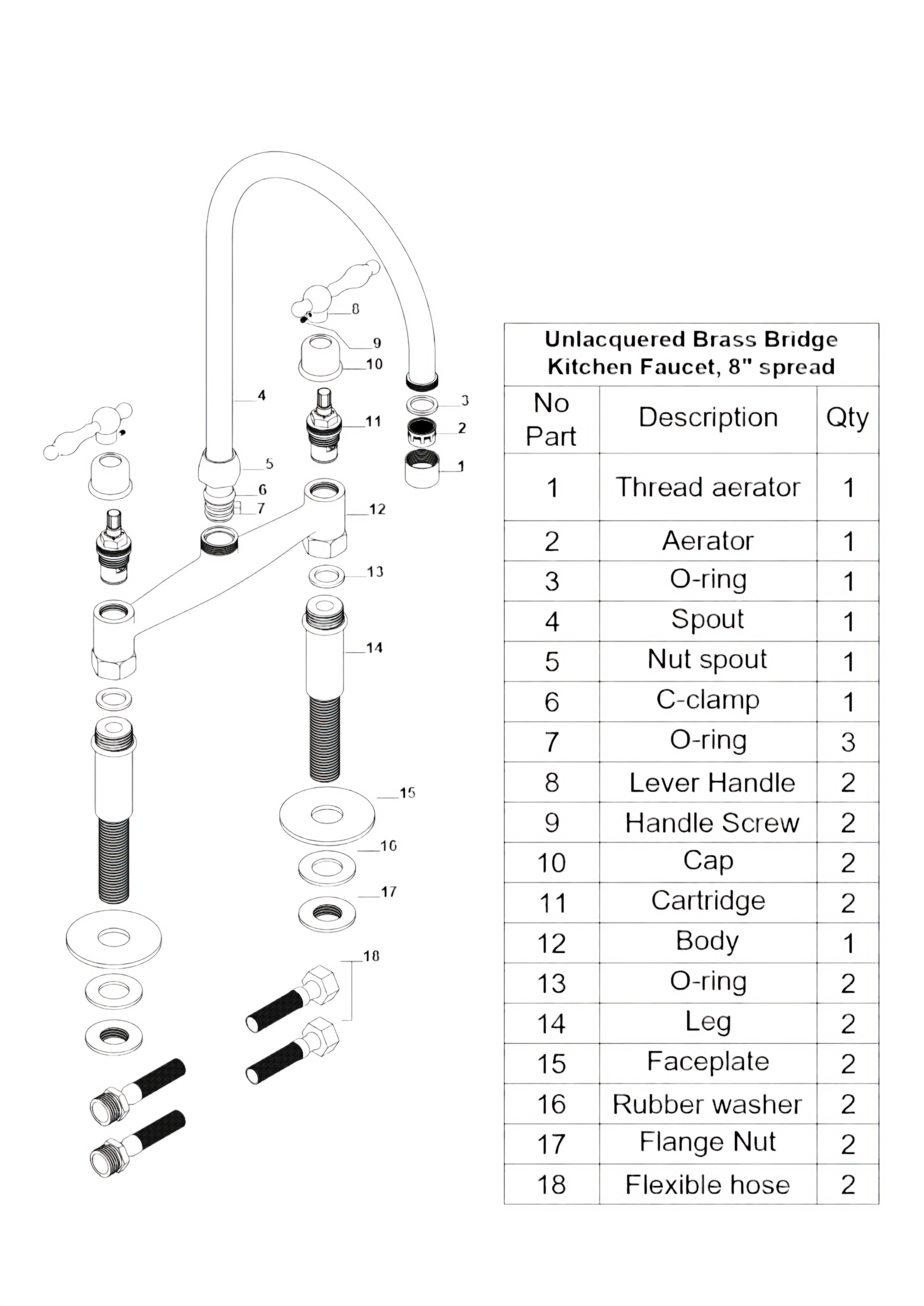 8
9
10
4
3
11
2
5
1
6
7
12
13
14
15
16
17
18

Unlacquered Brass Bridge Kitchen Faucet, 8" spread

| No Part | Description | Qty |
|---|---|---|
| 1 | Thread aerator | 1 |
| 2 | Aerator | 1 |
| 3 | O-ring | 1 |
| 4 | Spout | 1 |
| 5 | Nut spout | 1 |
| 6 | C-clamp | 1 |
| 7 | O-ring | 3 |
| 8 | Lever Handle | 2 |
| 9 | Handle Screw | 2 |
| 10 | Cap | 2 |
| 11 | Cartridge | 2 |
| 12 | Body | 1 |
| 13 | O-ring | 2 |
| 14 | Leg | 2 |
| 15 | Faceplate | 2 |
| 16 | Rubber washer | 2 |
| 17 | Flange Nut | 2 |
| 18 | Flexible hose | 2 |